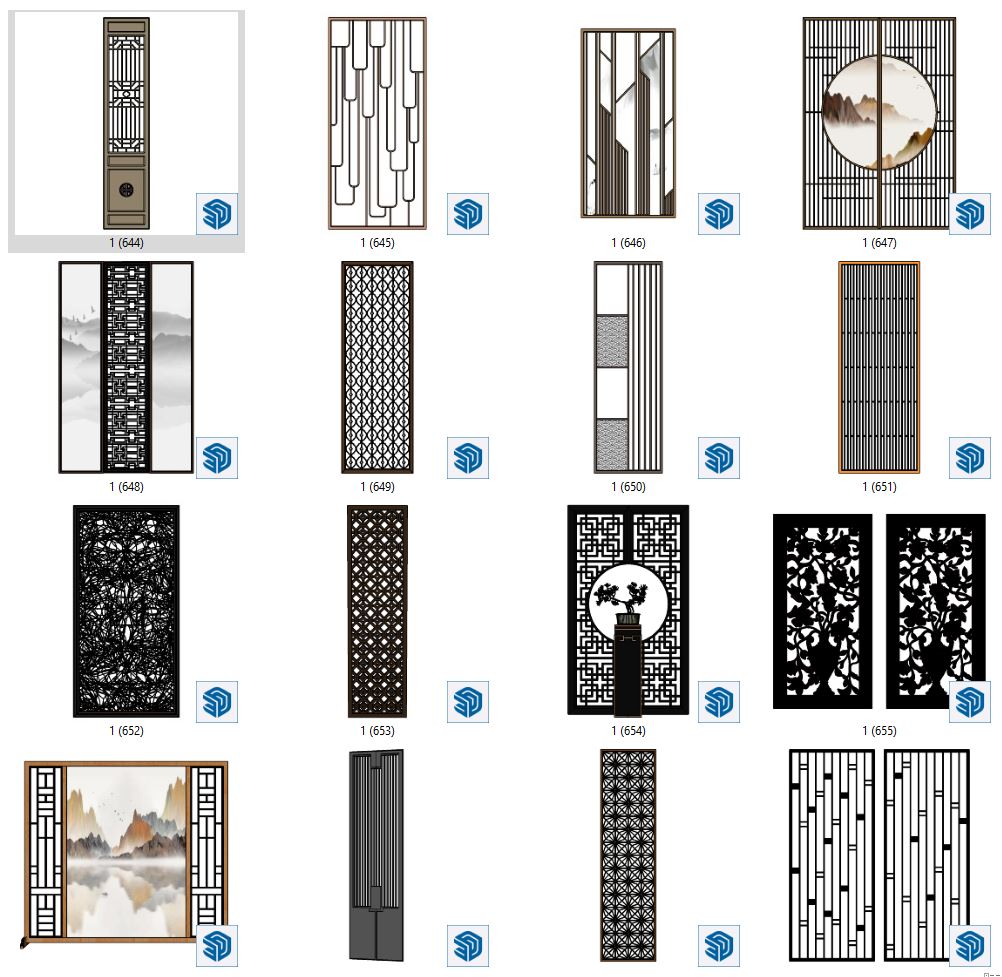 1 (644)
1 (645)
1 (646)
1 (647)
1 (648)
1 (649)
1 (650)
1 (651)
1 (652)
1 (653)
1 (654)
1 (655)